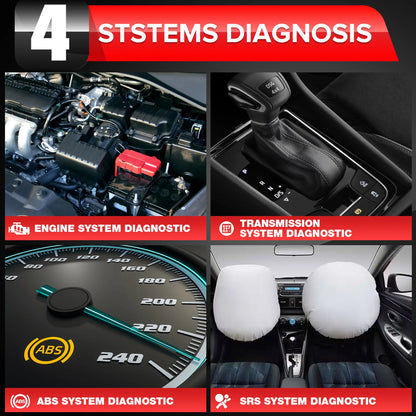 4 STSTEMS DIAGNOSIS

ENGINE SYSTEM DIAGNOSTIC

TRANSMISSION SYSTEM DIAGNOSTIC

80 100 120 140 160 180 200 220 240

ABS

ABS SYSTEM DIAGNOSTIC

SRS SYSTEM DIAGNOSTIC